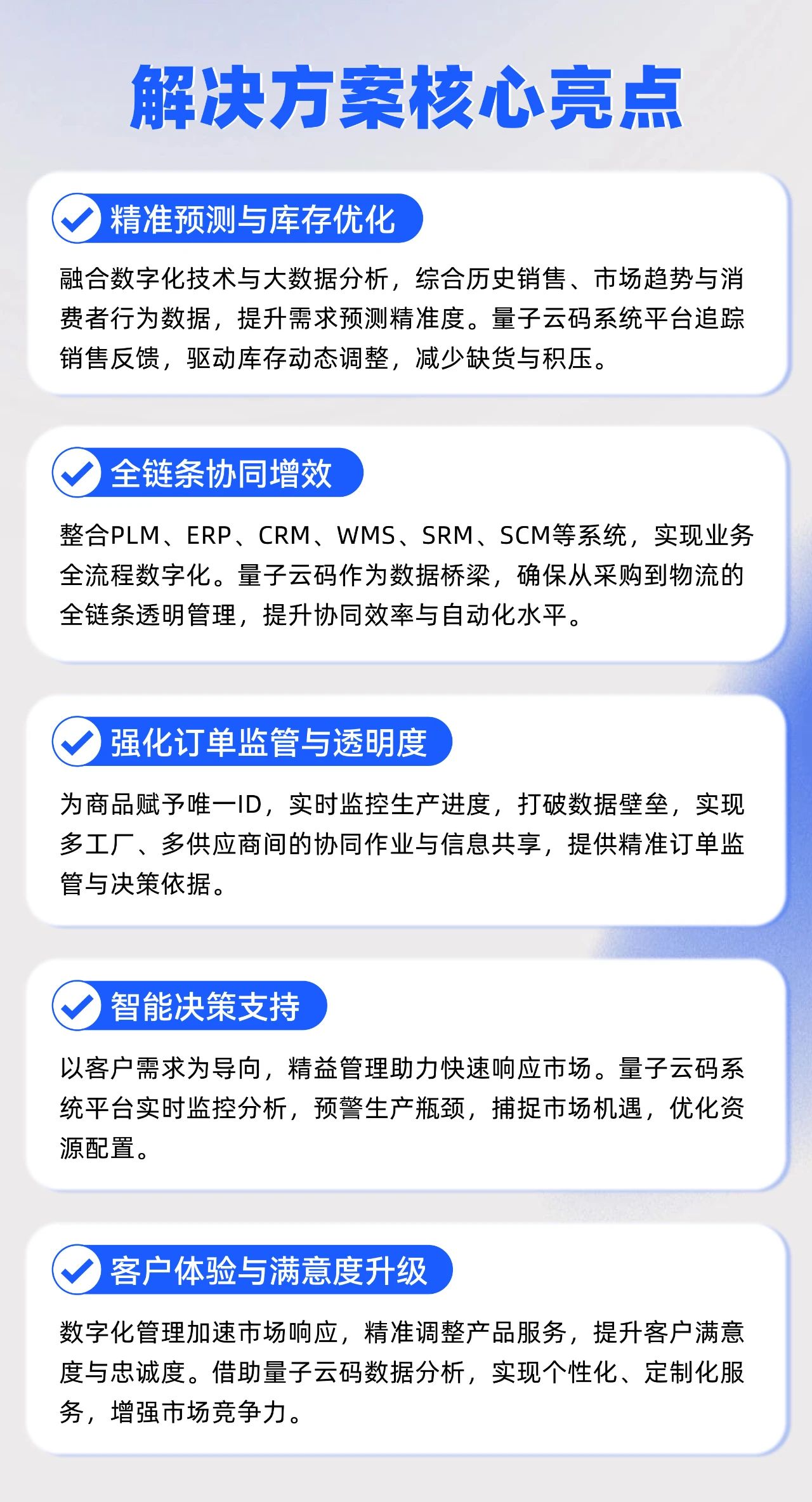 解决方案核心亮点

精准预测与库存优化

融合数字化技术与大数据分析，综合历史销售、市场趋势与消费者行为数据，提升需求预测精准度。量子云码系统平台追踪销售反馈，驱动库存动态调整，减少缺货与积压。

全链条协同增效

整合PLM、ERP、CRM、WMS、SRM、SCM等系统，实现业务全流程数字化。量子云码作为数据桥梁，确保从采购到物流的全链条透明管理，提升协同效率与自动化水平。

强化订单监管与透明度

为商品赋予唯一ID，实时监控生产进度，打破数据壁垒，实现多工厂、多供应商间的协同作业与信息共享，提供精准订单监管与决策依据。

智能决策支持

以客户需求为导向，精益管理助力快速响应市场。量子云码系统平台实时监控分析，预警生产瓶颈，捕捉市场机遇，优化资源配置。

客户体验与满意度升级

数字化管理加速市场响应，精准调整产品服务，提升客户满意度与忠诚度。借助量子云码数据分析，实现个性化、定制化服务，增强市场竞争力。